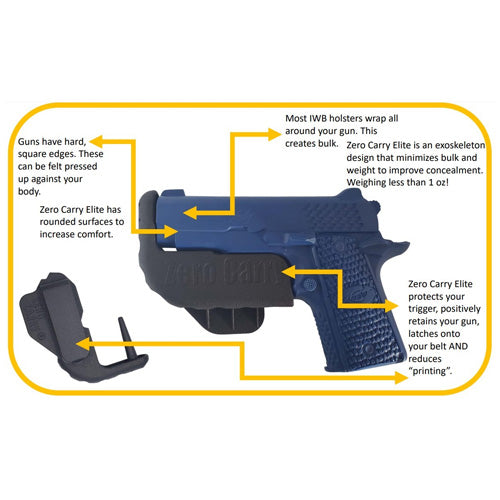 Guns have hard, square edges. These can be felt pressed up against your body.

Zero Carry Elite has rounded surfaces to increase comfort.

Most IWB holsters wrap all around your gun. This creates bulk.

Zero Carry Elite is an exoskeleton design that minimizes bulk and weight to improve concealment. Weighing less than 1 oz!

Zero Carry

Zero Carry Elite protects your trigger, positively retains your gun, latches onto your belt AND reduces "printing".