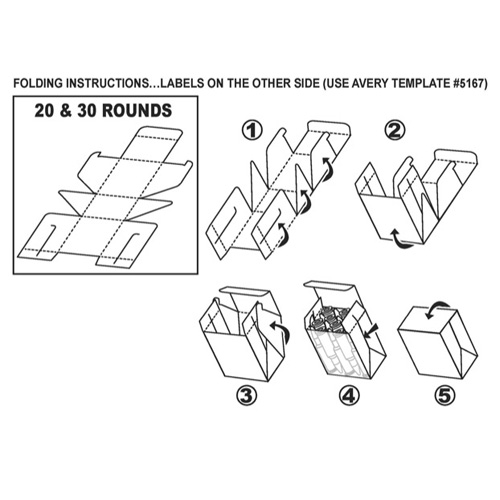 FOLDING INSTRUCTIONS…LABELS ON THE OTHER SIDE (USE AVERY TEMPLATE #5167)

20 & 30 ROUNDS

①

②

③

④

⑤